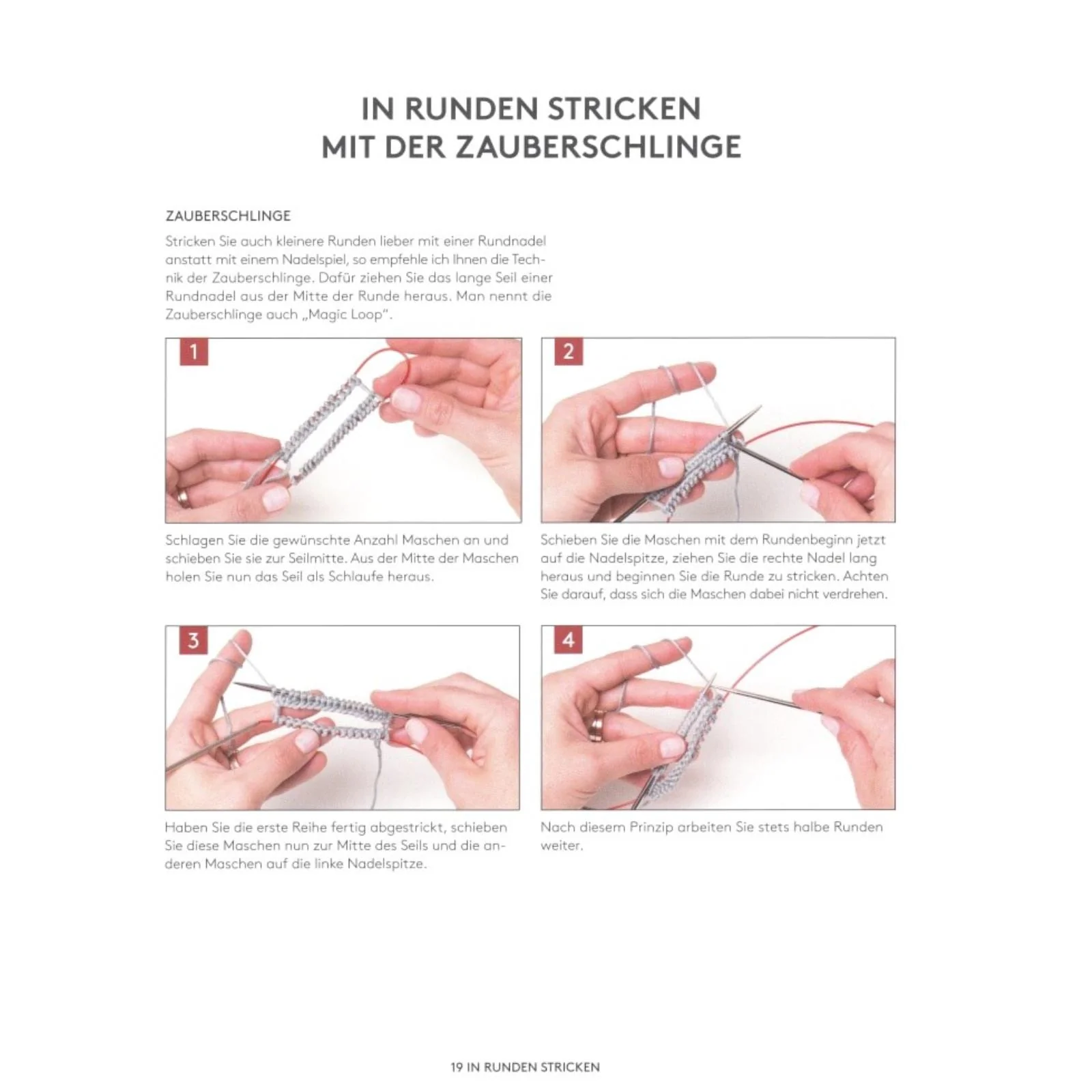 IN RUNDEN STRICKEN
MIT DER ZAUBERSCHLINGE

ZAUBERSCHLINGE

Stricken Sie auch kleinere Runden lieber mit einer Rundnadel anstatt mit einem Nadelspiel, so empfehle ich Ihnen die Technik der Zauberschlinge. Dafür ziehen Sie das lange Seil einer Rundnadel aus der Mitte der Runde heraus. Man nennt die Zauberschlinge auch „Magic Loop".

1

Schlagen Sie die gewünschte Anzahl Maschen an und schieben Sie sie zur Seilmitte. Aus der Mitte der Maschen holen Sie nun das Seil als Schlaufe heraus.

2

Schieben Sie die Maschen mit dem Rundenbeginn jetzt auf die Nadelspitze, ziehen Sie die rechte Nadel lang heraus und beginnen Sie die Runde zu stricken. Achten Sie darauf, dass sich die Maschen dabei nicht verdrehen.

3

Haben Sie die erste Reihe fertig abgestrickt, schieben Sie diese Maschen nun zur Mitte des Seils und die anderen Maschen auf die linke Nadelspitze.

4

Nach diesem Prinzip arbeiten Sie stets halbe Runden weiter.

19 IN RUNDEN STRICKEN